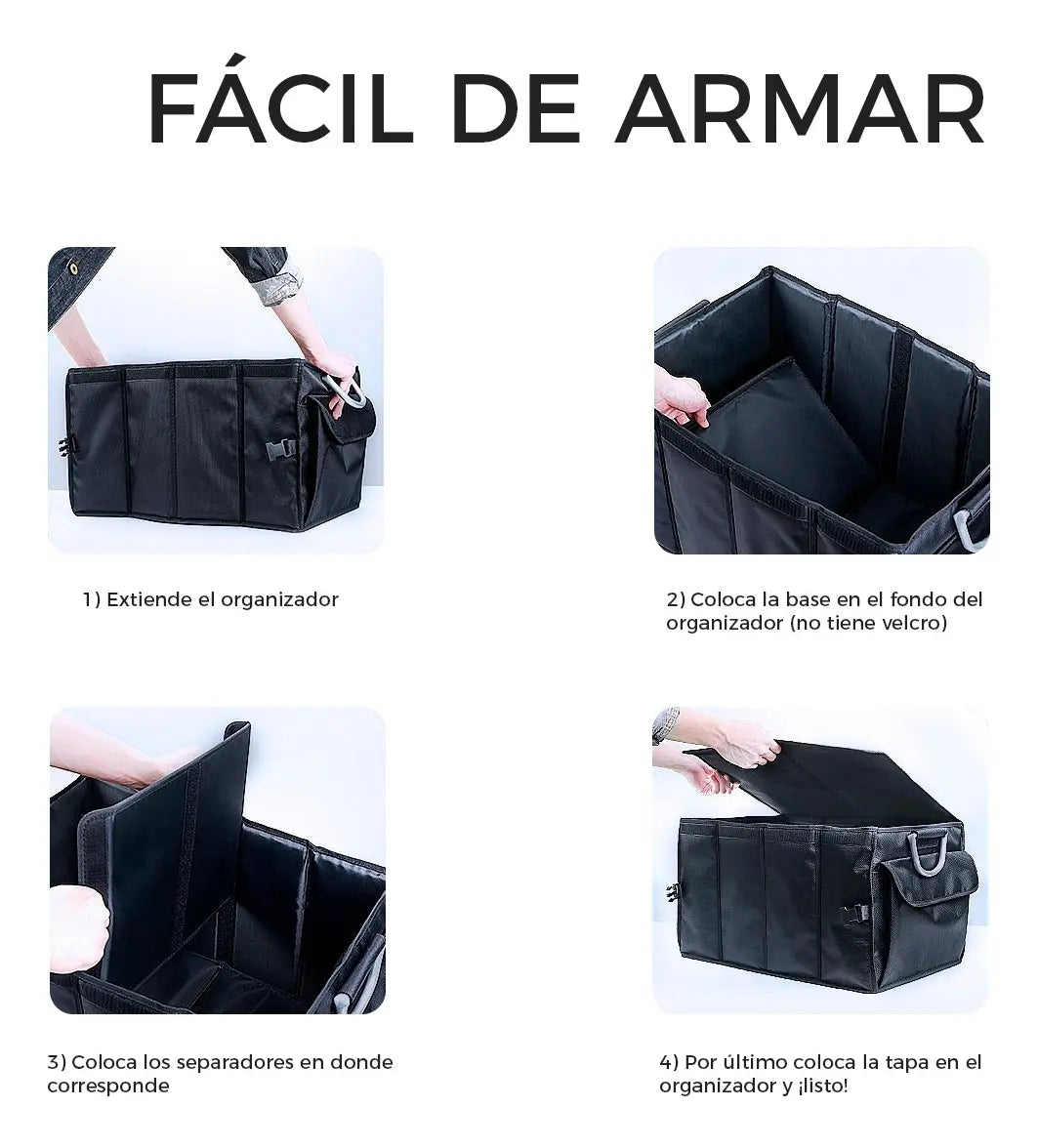 FÁCIL DE ARMAR

1) Extiende el organizador

2) Coloca la base en el fondo del organizador (no tiene velcro)

3) Coloca los separadores en donde corresponde

4) Por último coloca la tapa en el organizador y ¡listo!